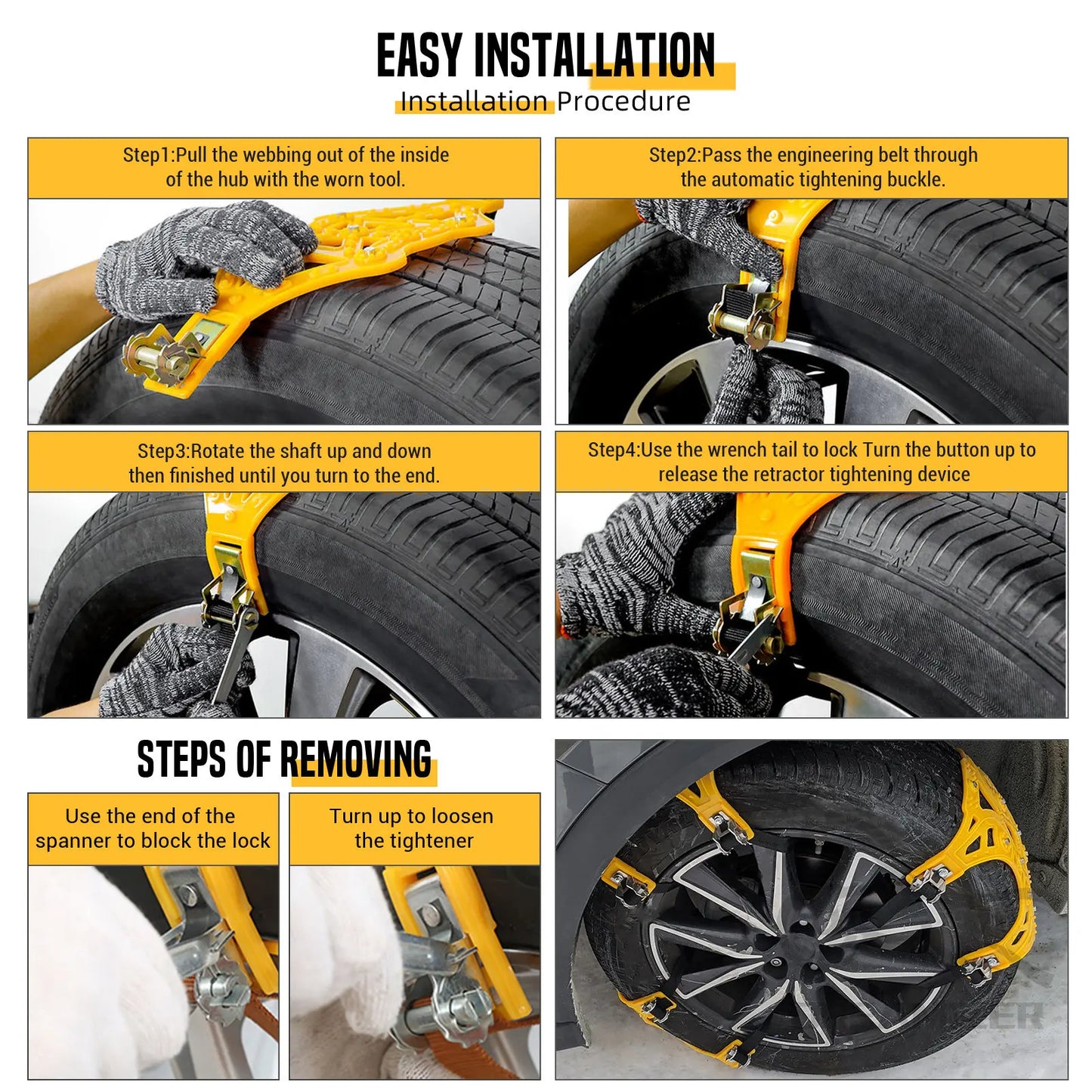 EASY INSTALLATION
Installation Procedure

Step1:Pull the webbing out of the inside of the hub with the worn tool.

Step2:Pass the engineering belt through the automatic tightening buckle.

Step3:Rotate the shaft up and down then finished until you turn to the end.

Step4:Use the wrench tail to lock Turn the button up to release the retractor tightening device

STEPS OF REMOVING

Use the end of the spanner to block the lock

Turn up to loosen the tightener