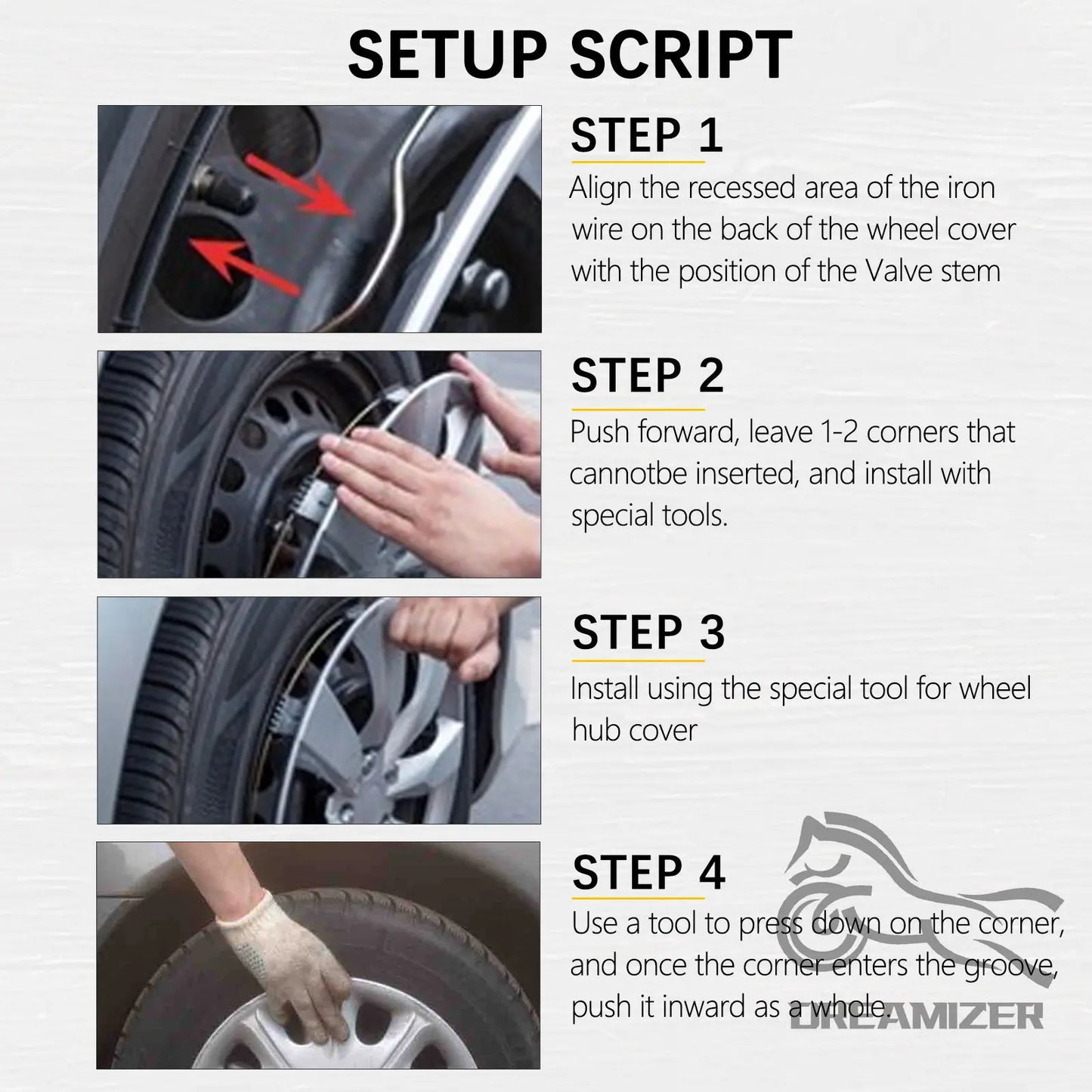 SETUP SCRIPT

STEP 1

Align the recessed area of the iron wire on the back of the wheel cover with the position of the Valve stem

STEP 2

Push forward, leave 1-2 corners that cannotbe inserted, and install with special tools.

STEP 3

Install using the special tool for wheel hub cover

STEP 4

Use a tool to press down on the corner, and once the corner enters the groove, push it inward as a whole.

DREAMIZER